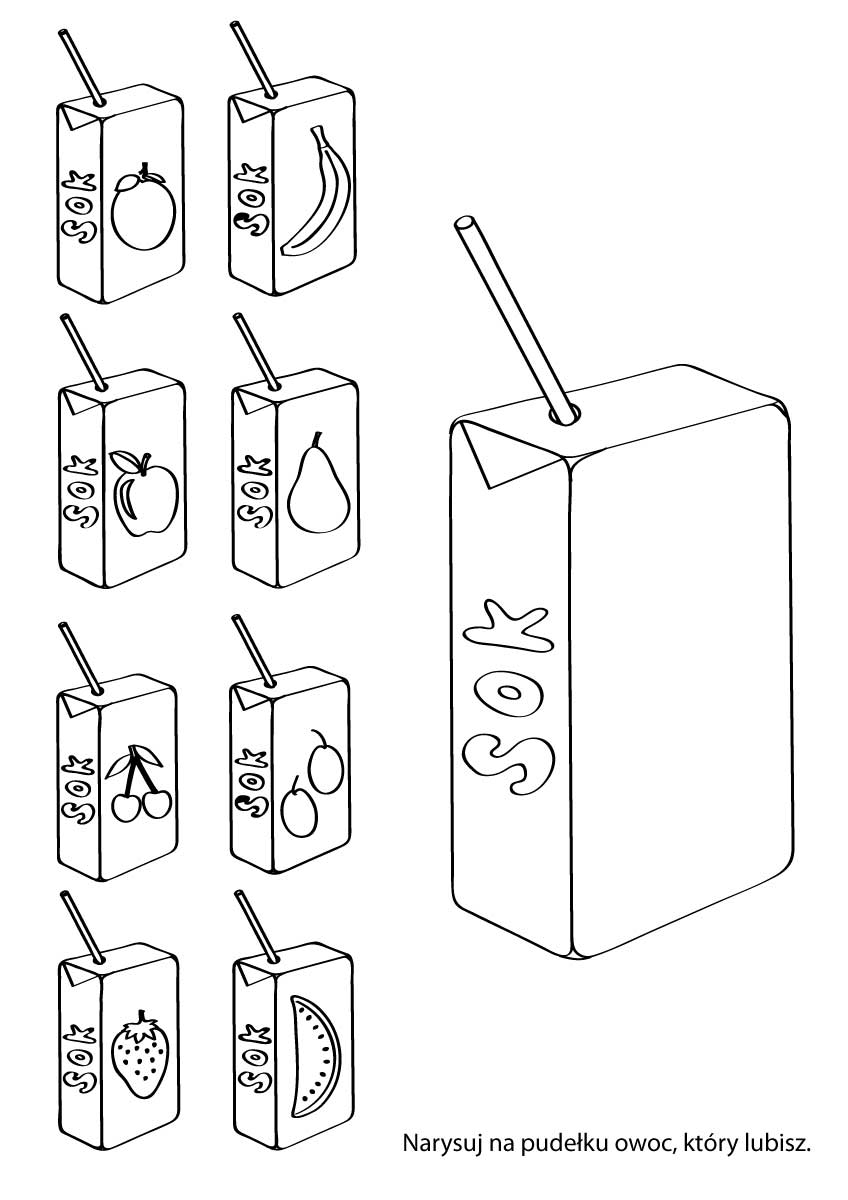 SOK

SOK

SOK

SOK

SOK

SOK

SOK

SOK

SOK

Narysuj na pudełku owoc, który lubisz.